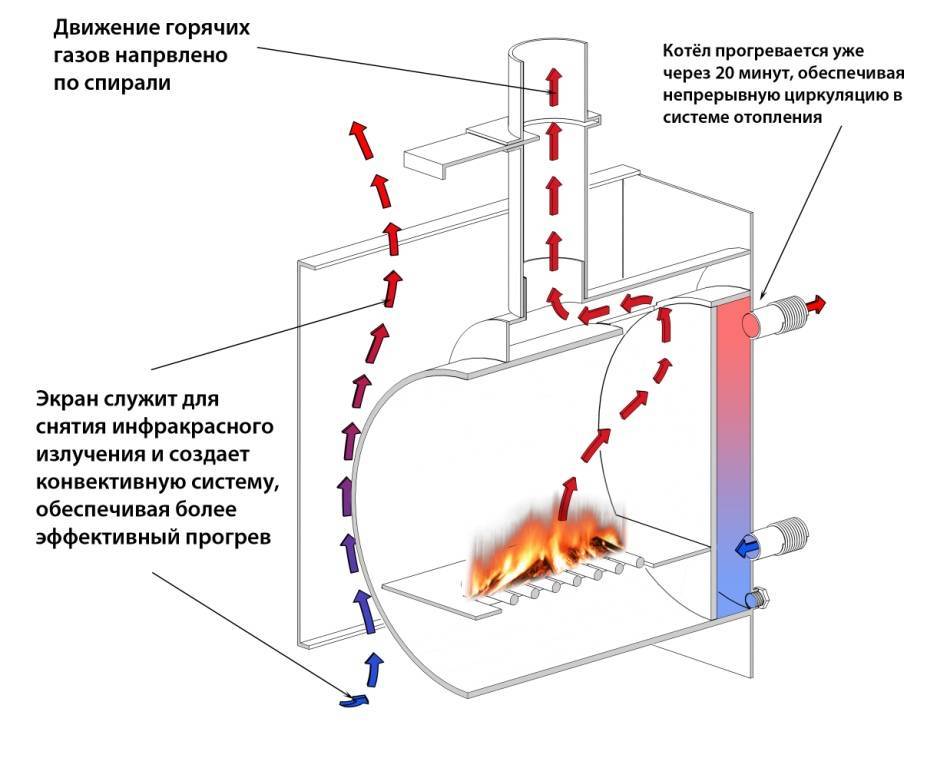 Движение горячих газов напрвлено по спирали

Котёл прогревается уже через 20 минут, обеспечивая непрерывную циркуляцию в системе отопления

Экран служит для снятия инфракрасного излучения и создает конвективную систему, обеспечивая более эффективный прогрев